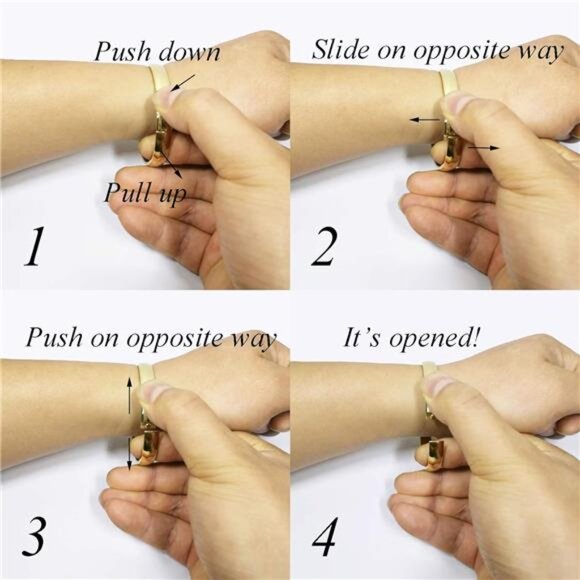 Push down

Pull up

1

Slide on opposite way

2

Push on opposite way

3

It's opened!

4